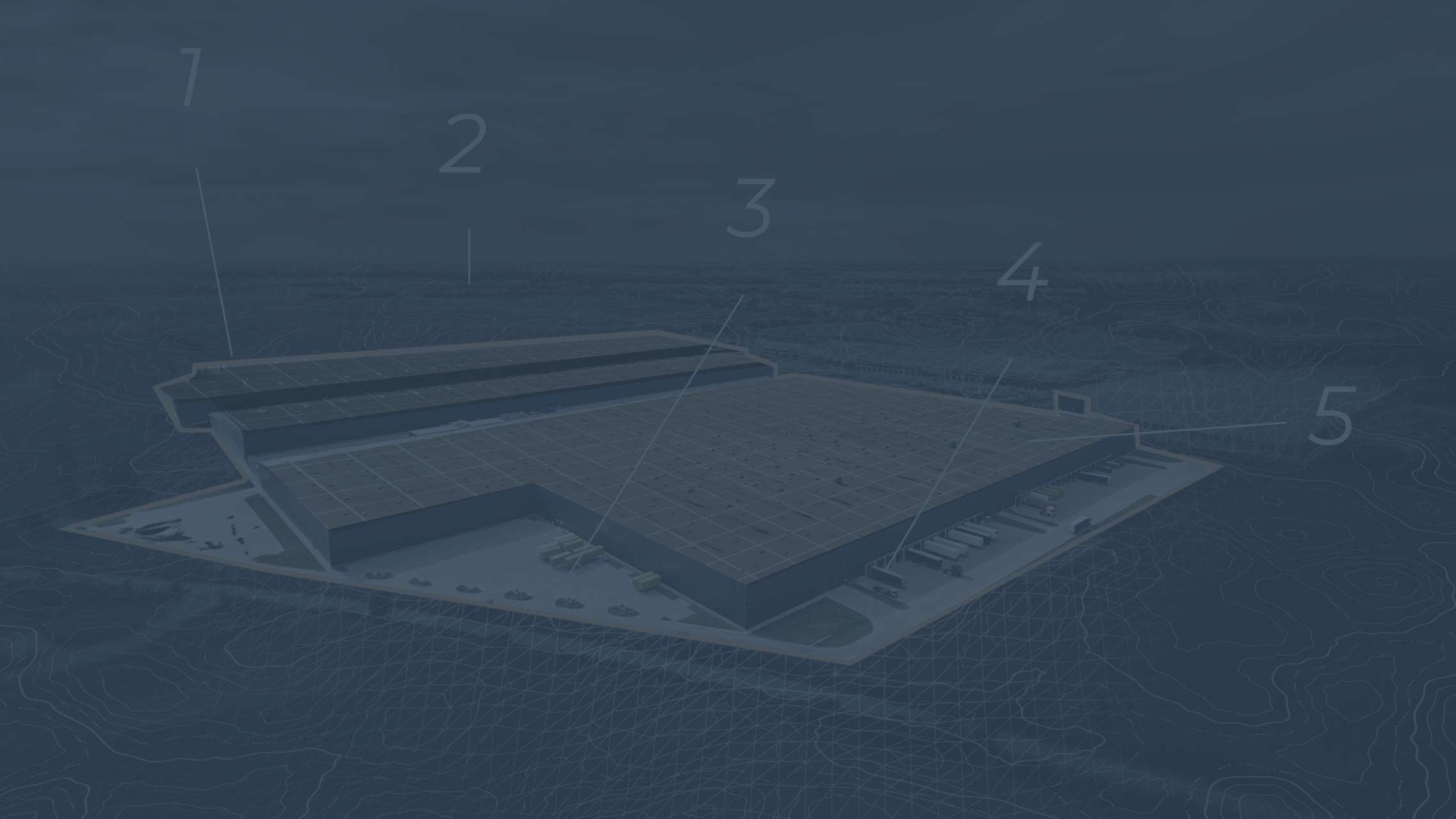 1
2
3
4
5